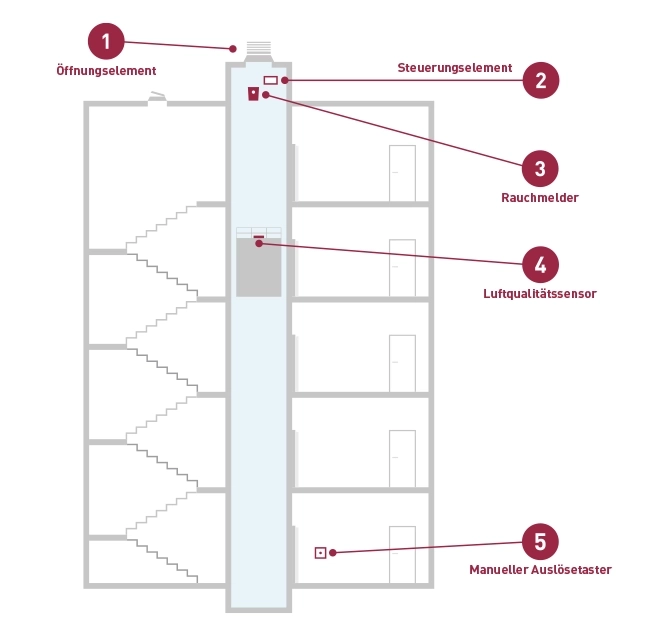 1
Öffnungselement

Steuerungselement
2

3
Rauchmelder

4
Luftqualitätssensor

5
Manueller Auslösetaster